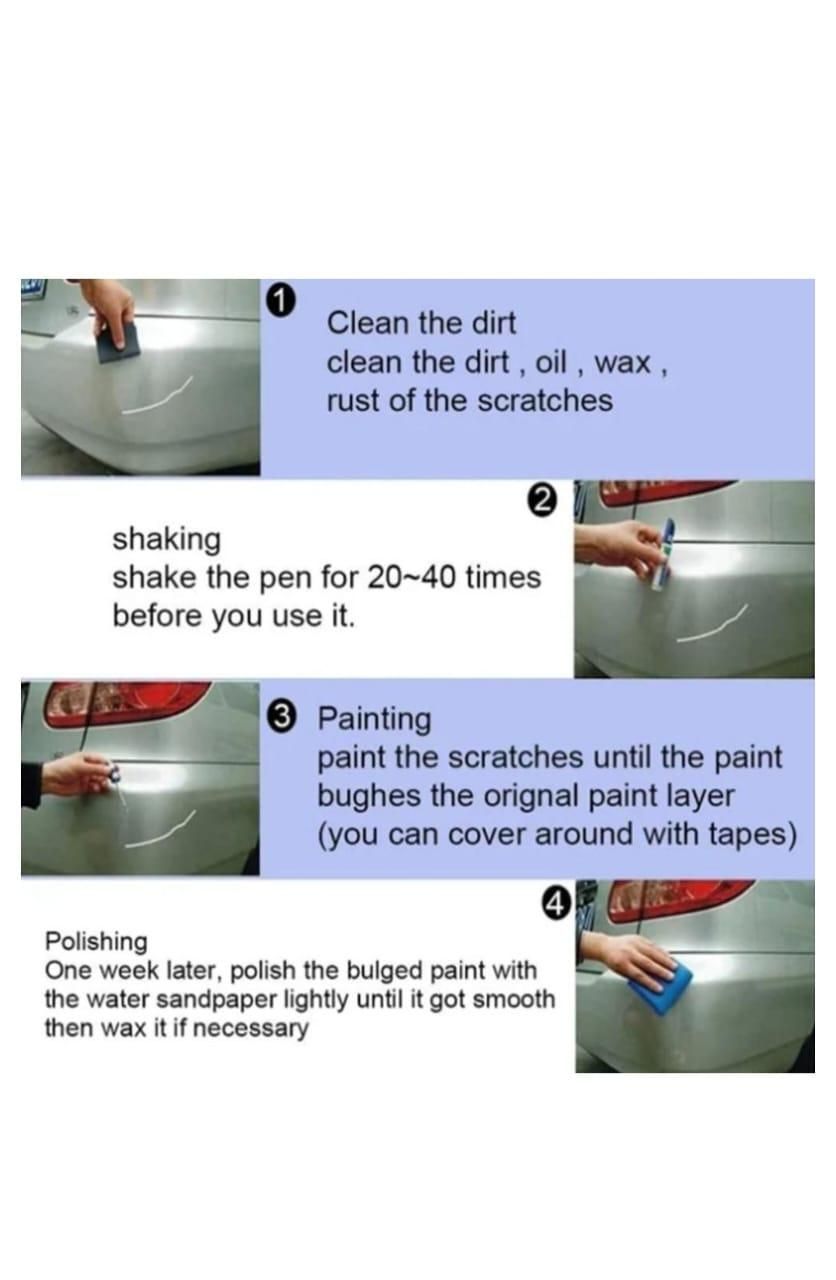 1 Clean the dirt
clean the dirt , oil , wax , rust of the scratches

2 shaking
shake the pen for 20~40 times before you use it.

3 Painting
paint the scratches until the paint bughes the orignal paint layer (you can cover around with tapes)

4 Polishing
One week later, polish the bulged paint with the water sandpaper lightly until it got smooth then wax it if necessary